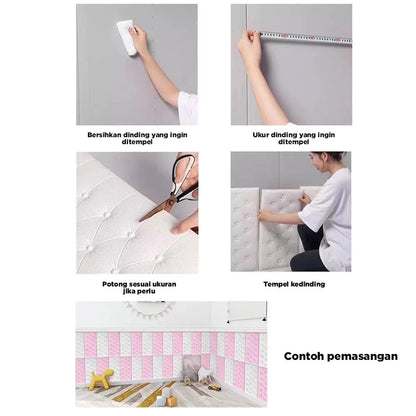 Bersihkan dinding yang ingin ditempel

Ukur dinding yang ingin ditempel

Potong sesuai ukuran jika perlu

Tempel kedinding

Contoh pemasangan