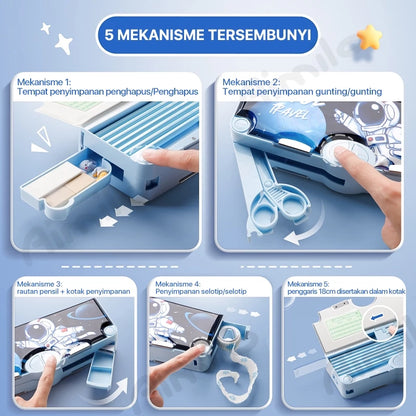 5 MEKANISME TERSEMBUNYI

Mekanisme 1:
Tempat penyimpanan penghapus/Penghapus

Mekanisme 2:
Tempat penyimpanan gunting/gunting

TRAVEL

Mekanisme 3:
rautan pensil + kotak penyimpanan

Mekanisme 4:
Penyimpanan selotip/selotip

Mekanisme 5:
penggaris 18cm disertakan dalam kotak