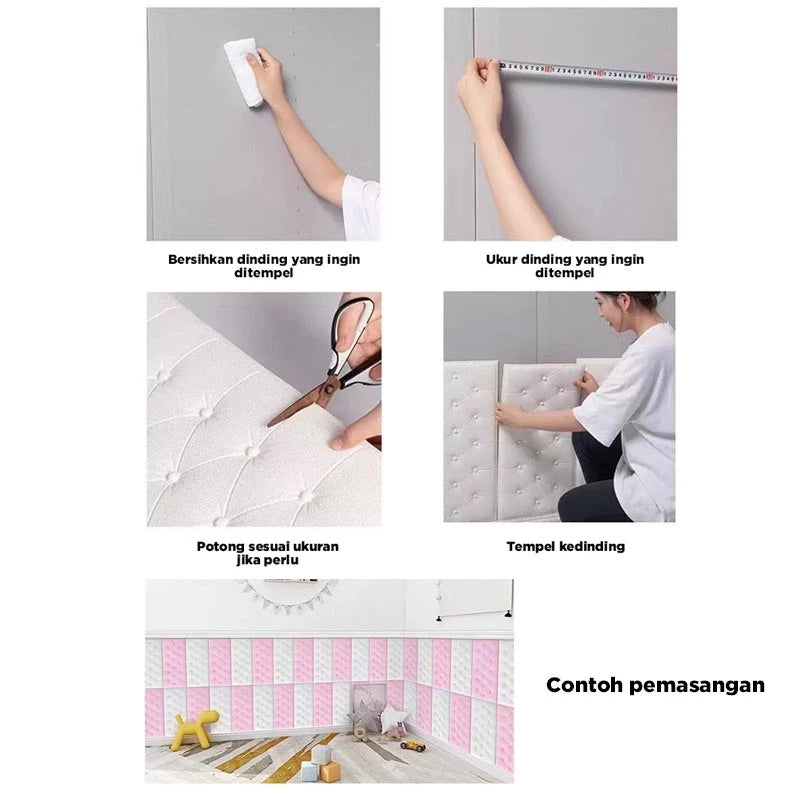 Bersihkan dinding yang ingin ditempel

Ukur dinding yang ingin ditempel

Potong sesuai ukuran jika perlu

Tempel kedinding

Contoh pemasangan